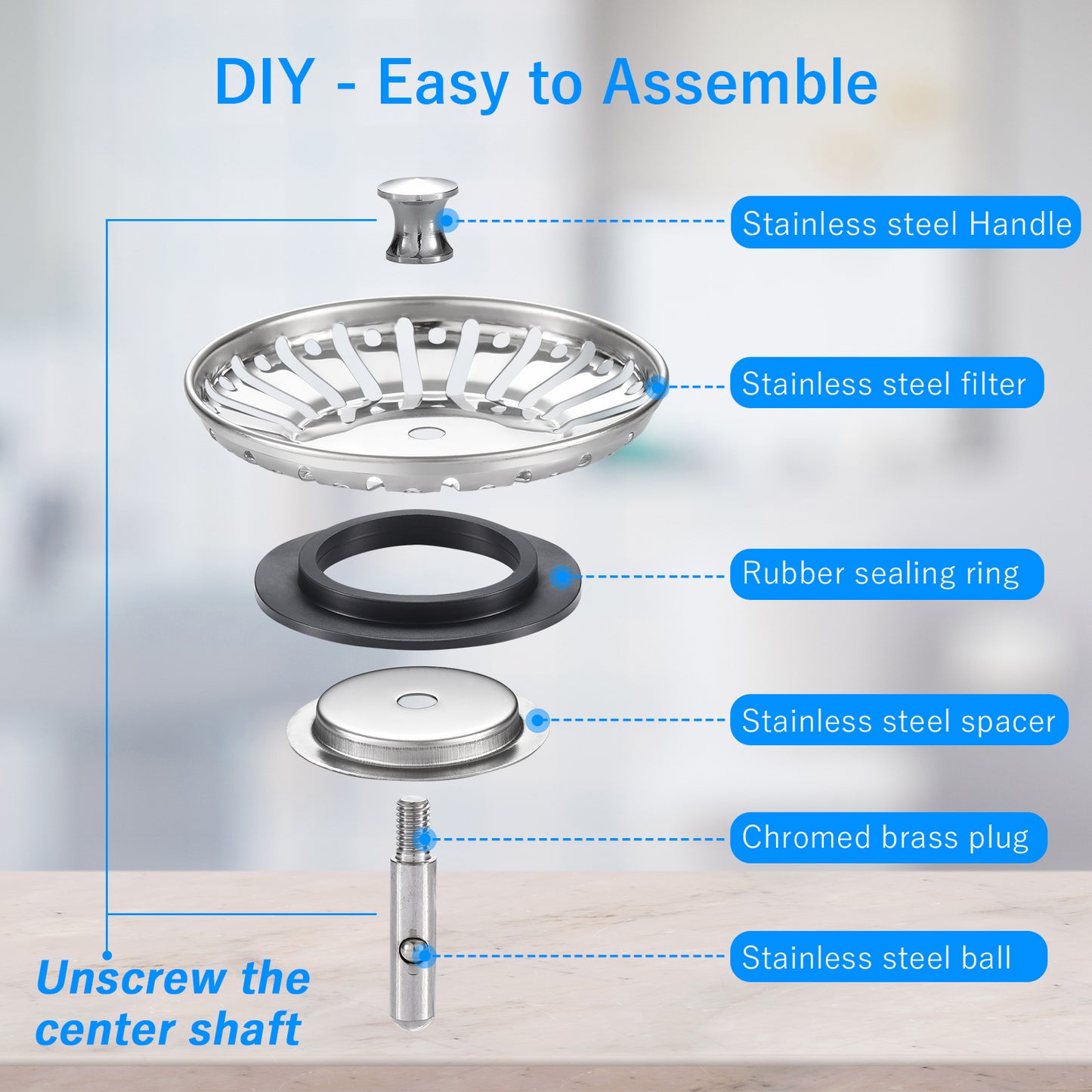 DIY - Easy to Assemble

Stainless steel Handle

Stainless steel filter

Rubber sealing ring

Stainless steel spacer

Chromed brass plug

Stainless steel ball

Unscrew the center shaft